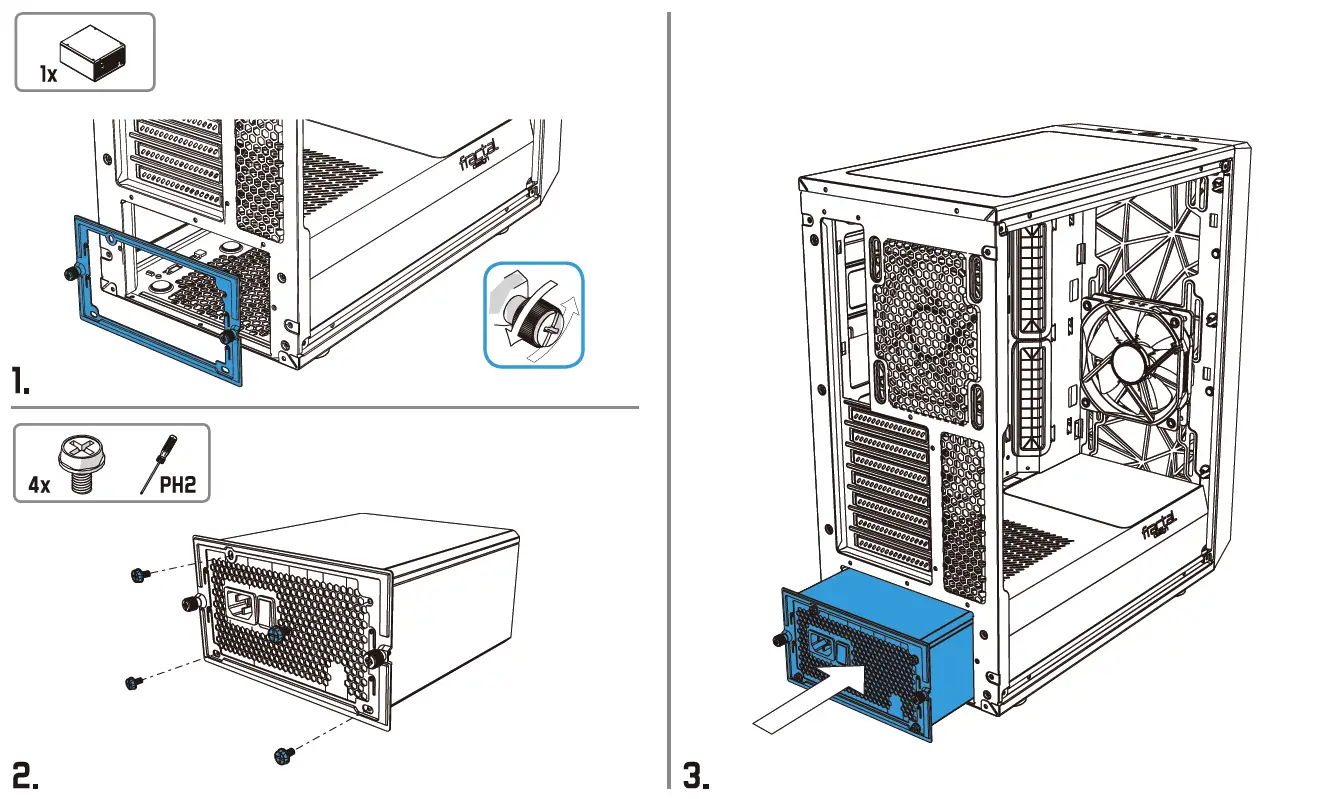 1x

fractal

1.

4x

PH2

2.

fractal

3.