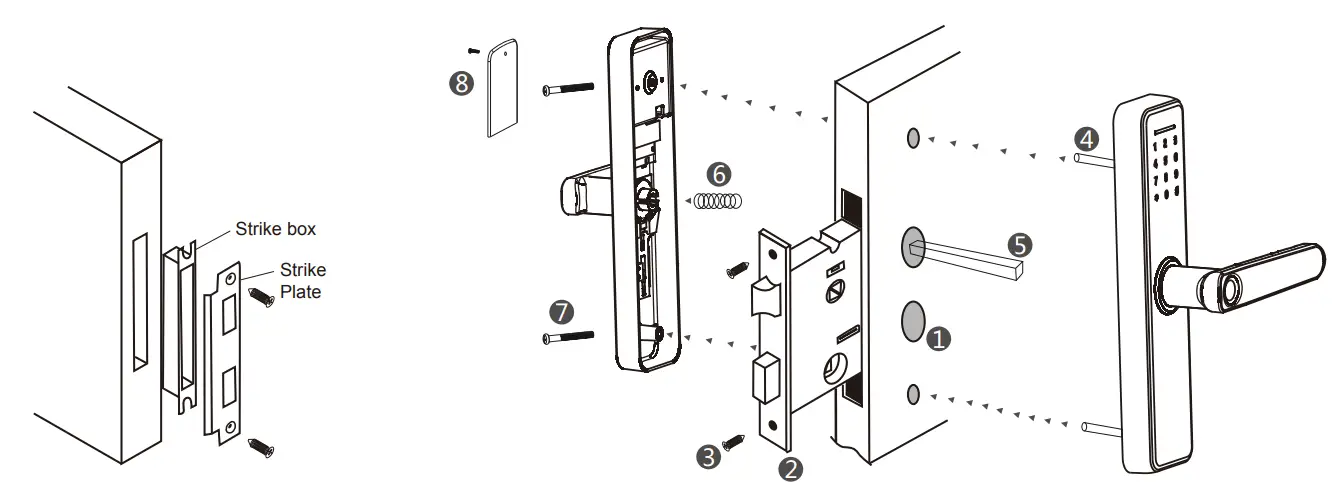 Strike box

Strike Plate

8

6

7

4

5

1

3

2