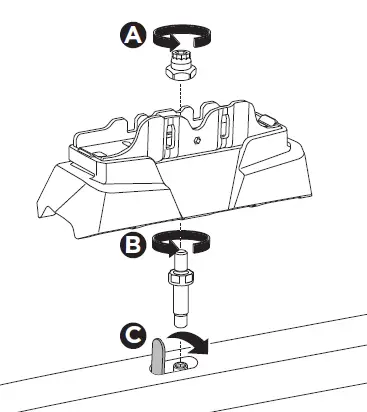 A

B

C