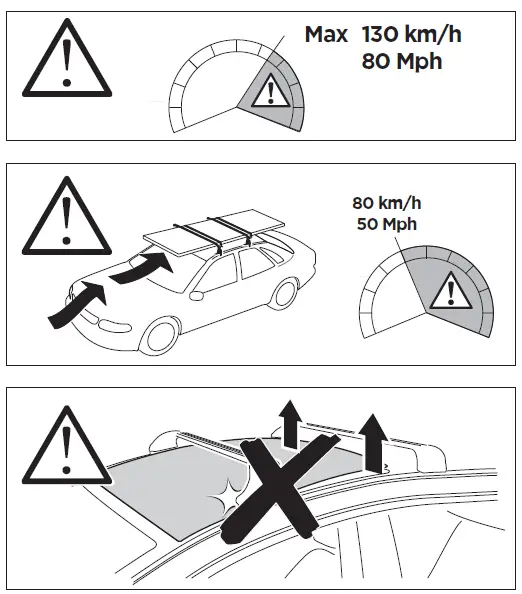 Max 130 km/h
80 Mph

80 km/h
50 Mph