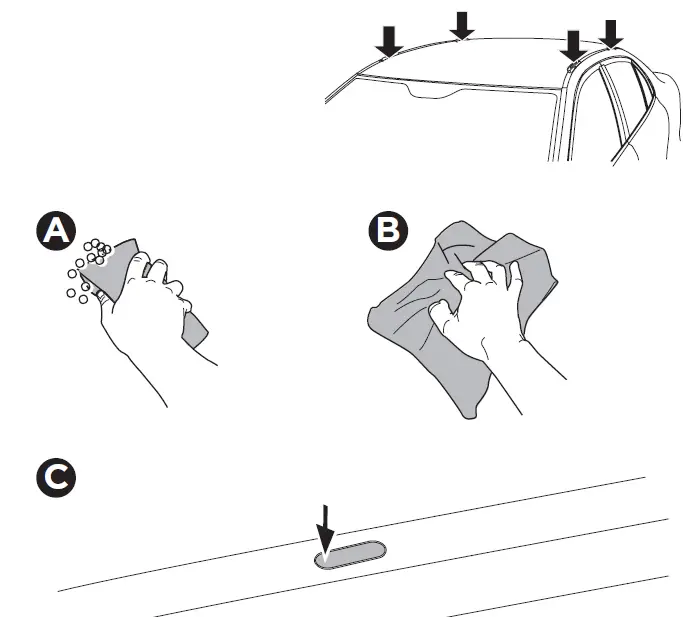 A

B

C