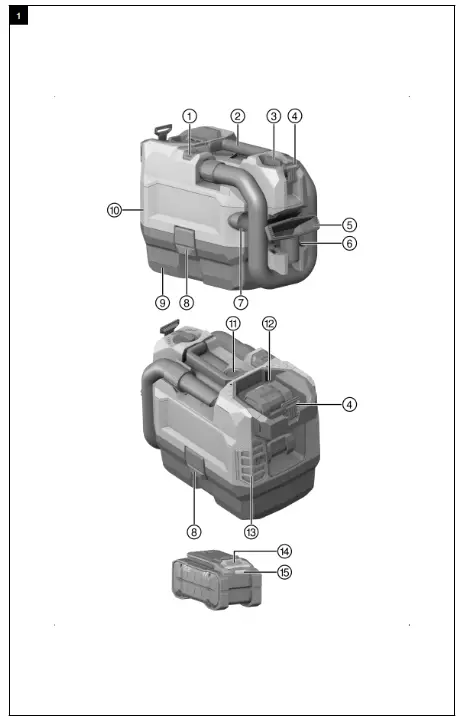 1

①
②
③
④
⑩
⑤
⑥
⑨
⑧
⑦
⑪
⑫
④
⑧
⑬
⑭
⑮