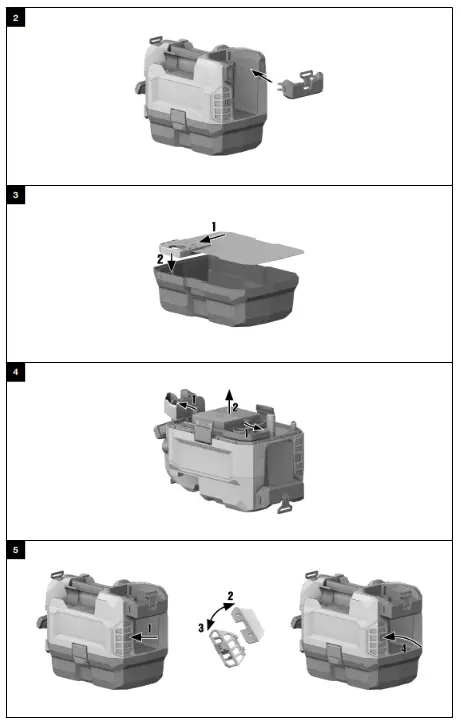 2

3

1

2

4

1

2

1

5

1

2

3

4