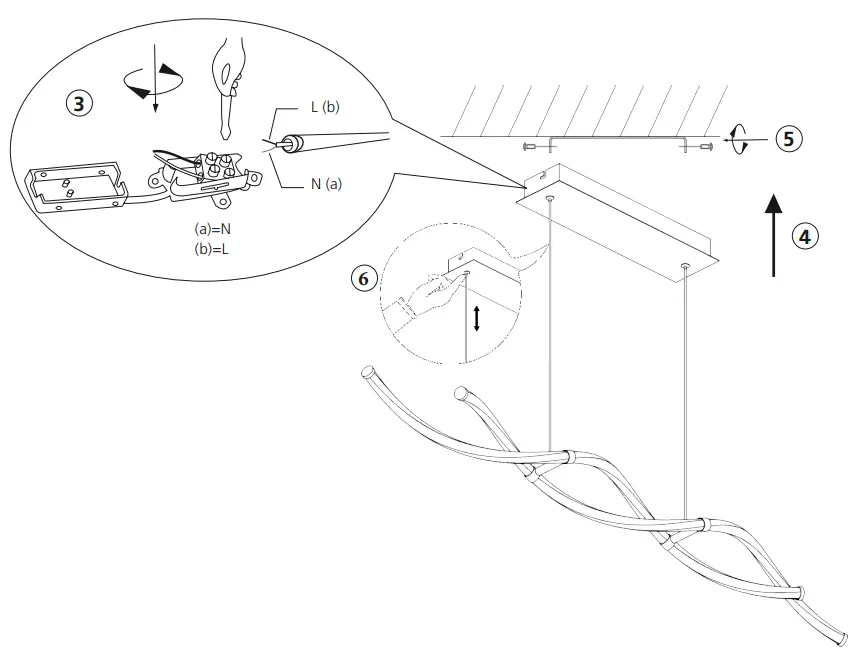 3

L (b)

N (a)

(a)=N
(b)=L

5

4

6