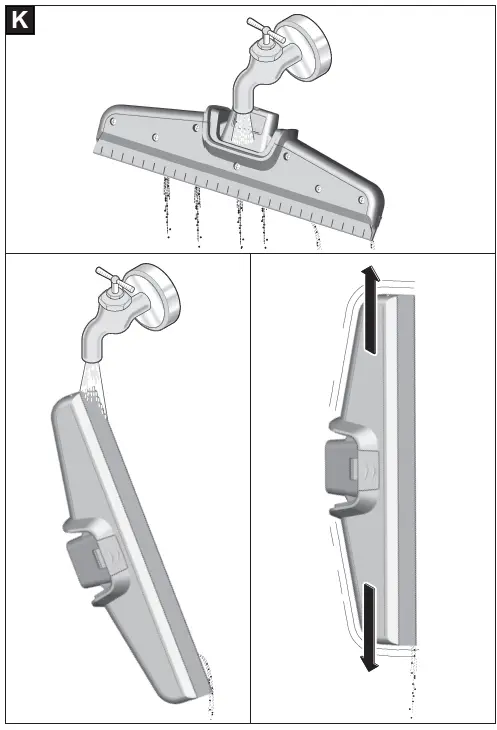 K