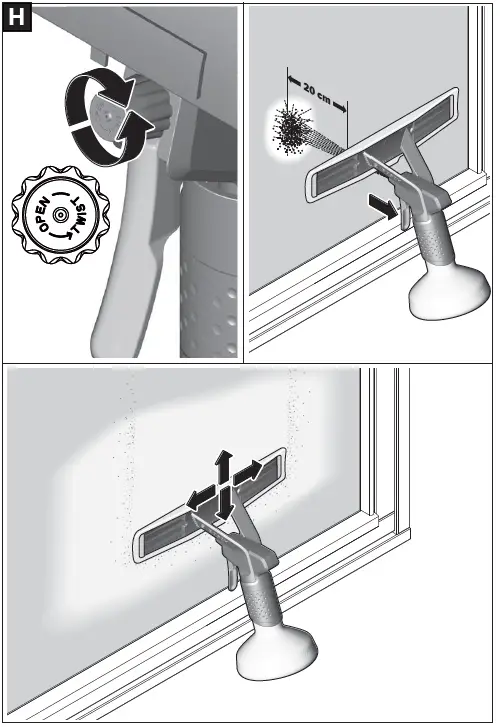 H

OPEN

MIST

20 cm