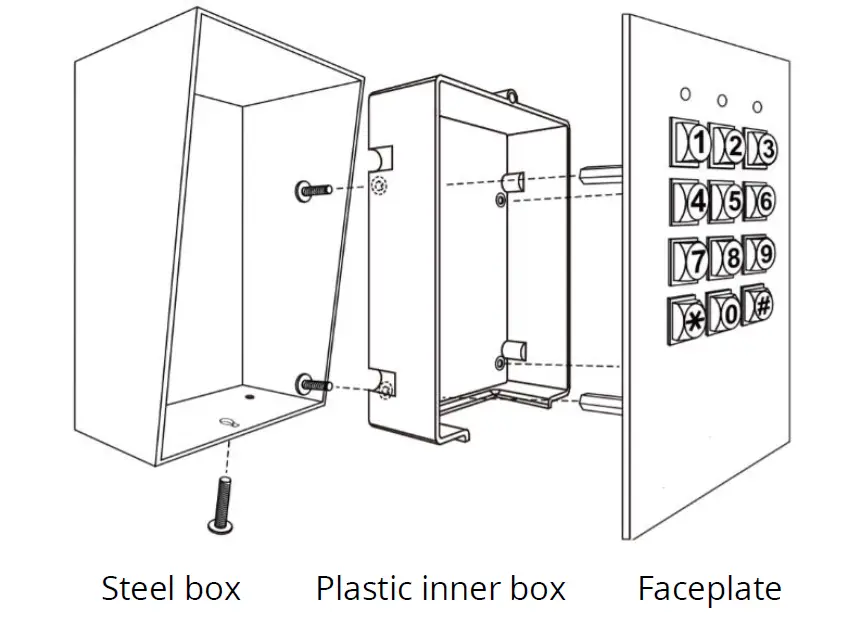 1 2 3
4 5 6
7 8 9
* 0 #

Steel box Plastic inner box Faceplate