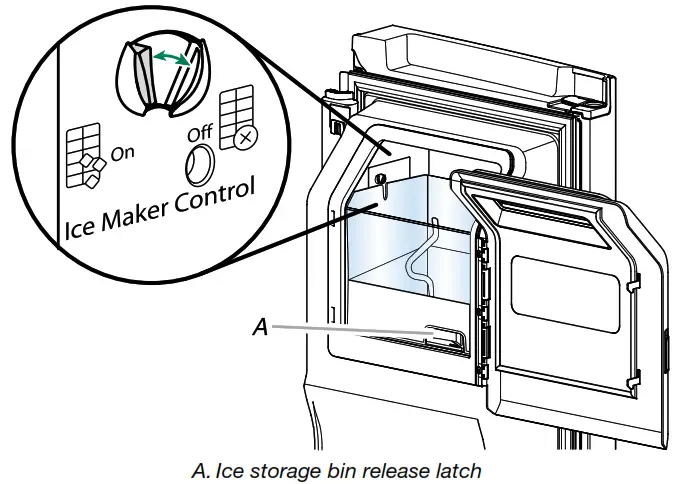 On

Off

Ice Maker Control

A

A. Ice storage bin release latch