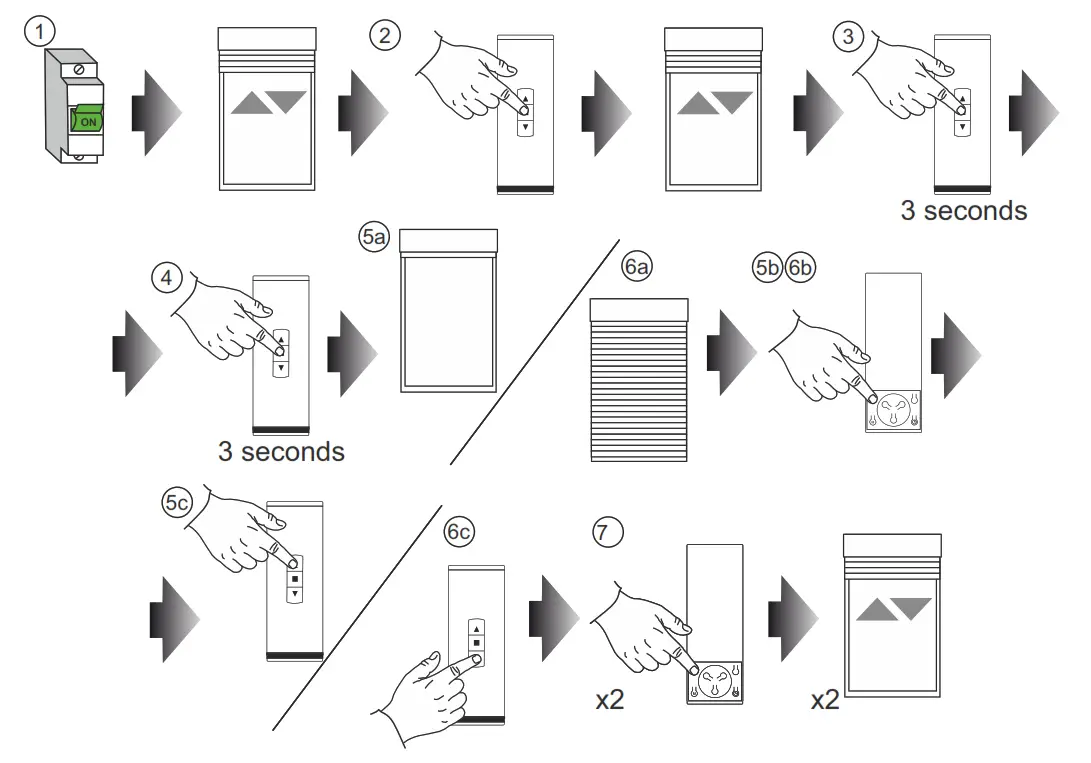 1
ON
2
3
3 seconds
4
3 seconds
5a
6a
5b 6b
5c
6c
7
x2
x2