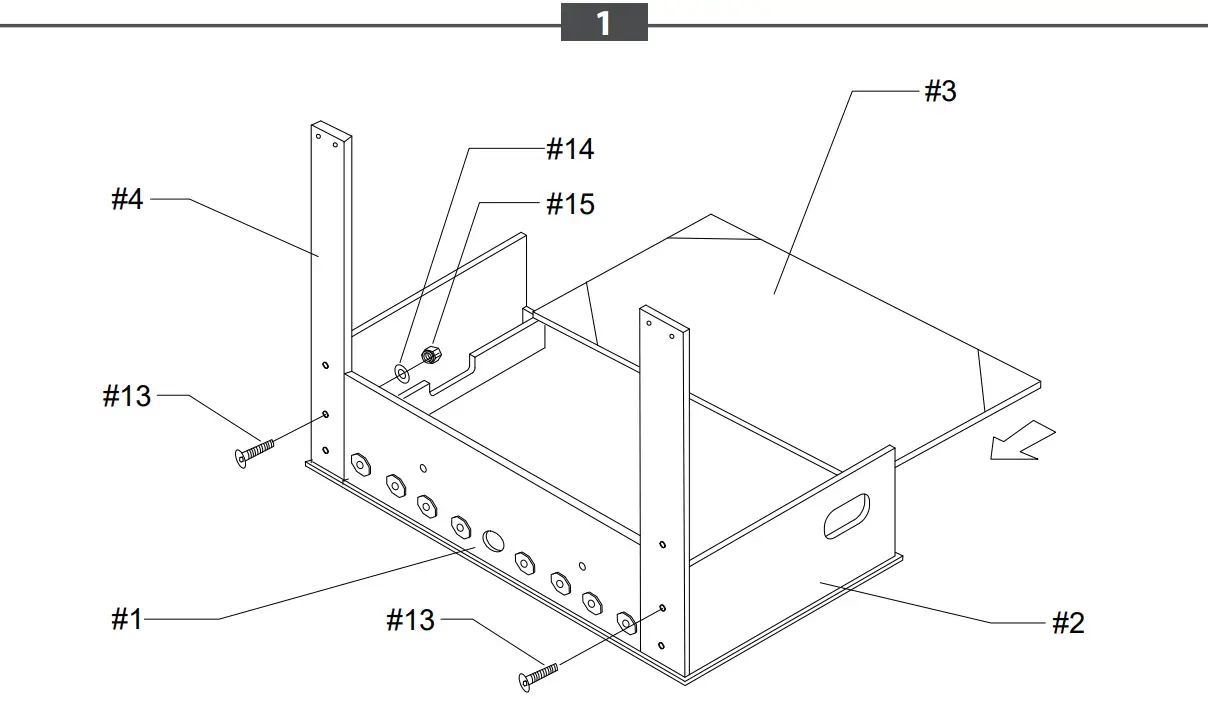 1

#3

#14

#4

#15

#13

#1

#13

#2