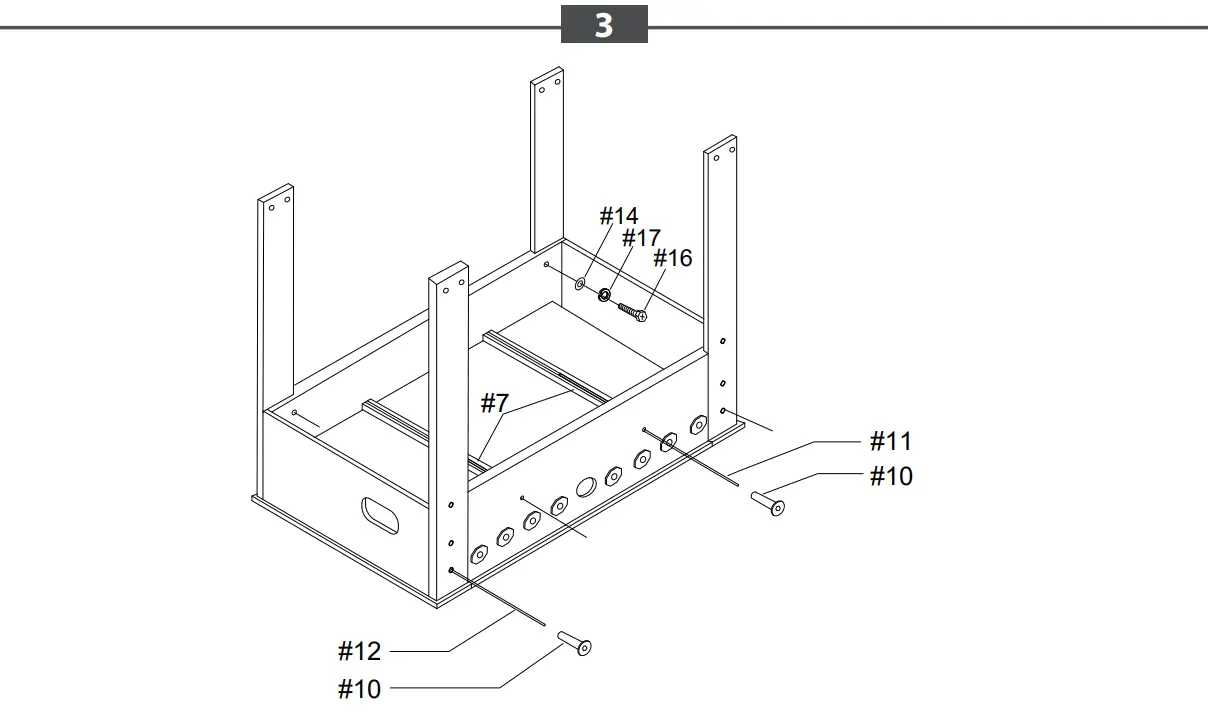 3

#14
#17
#16
#7
#11
#10
#12
#10