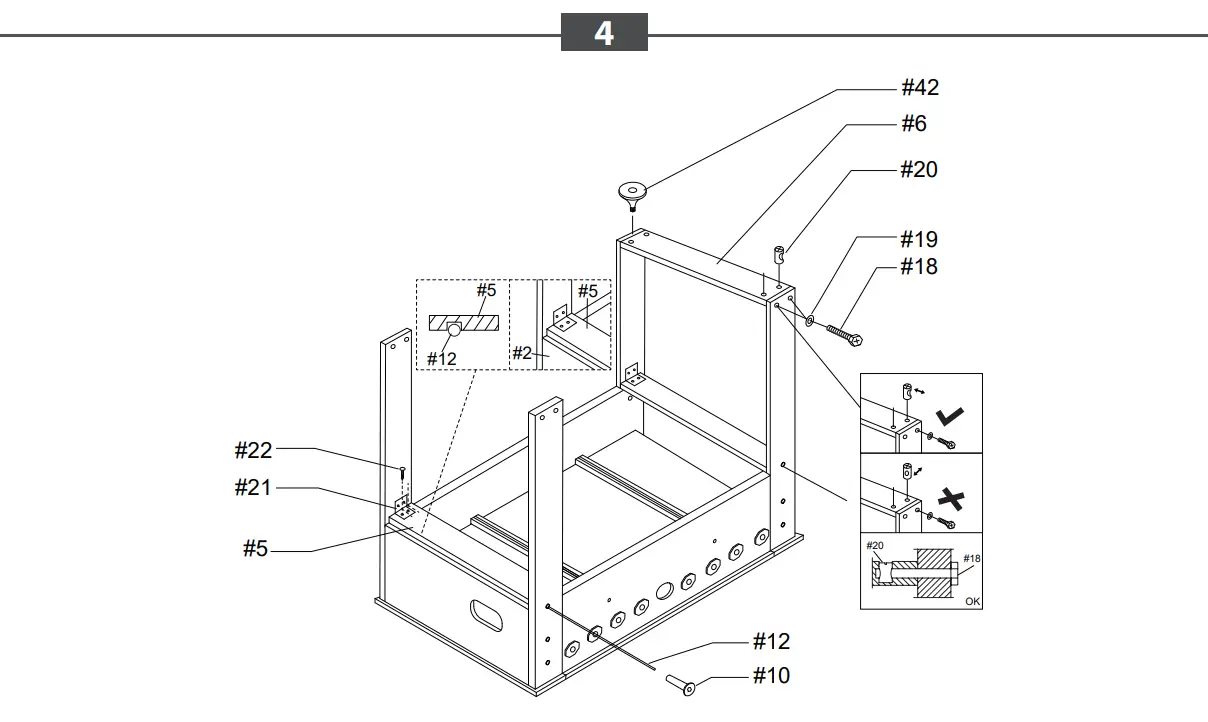 4

#42
#6
#20
#19
#18
#5
#12
#5
#2
#22
#21
#5
#20
#18
OK
#12
#10