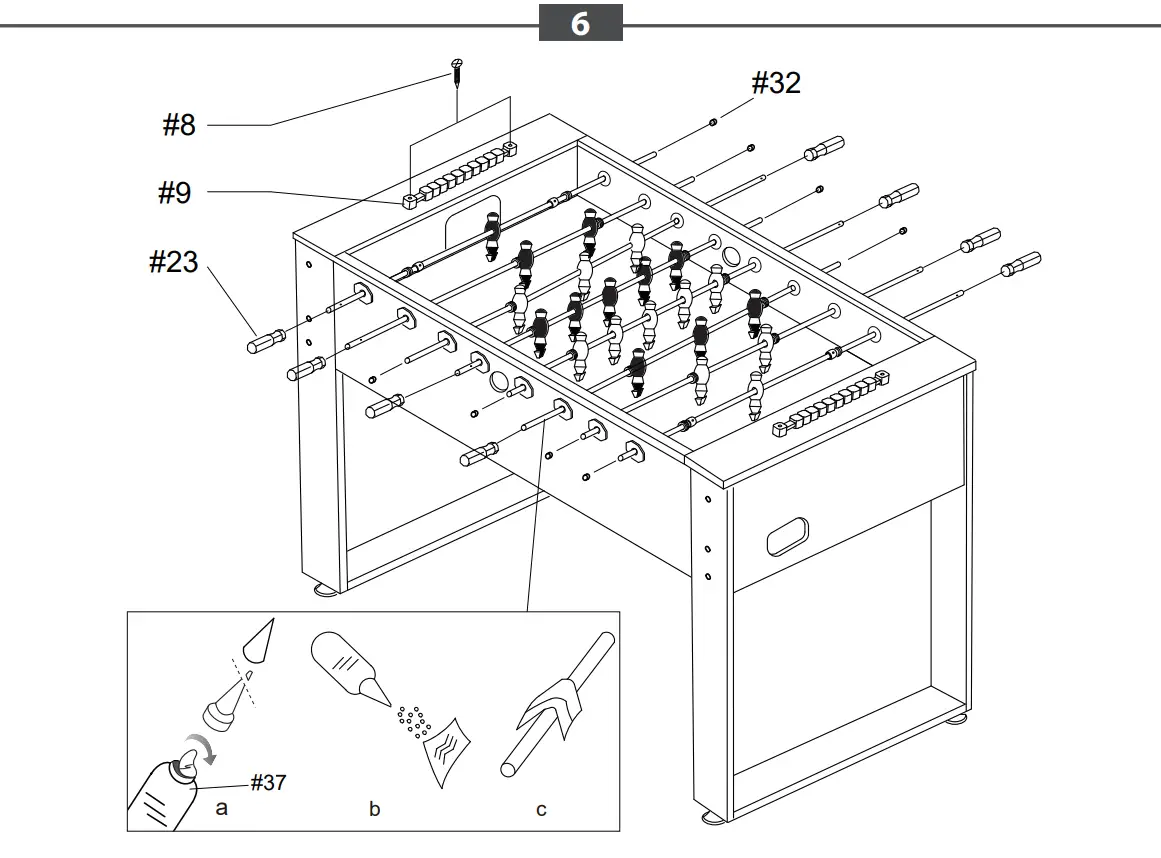 6

#8

#9

#23

#32

#37

a

b

c