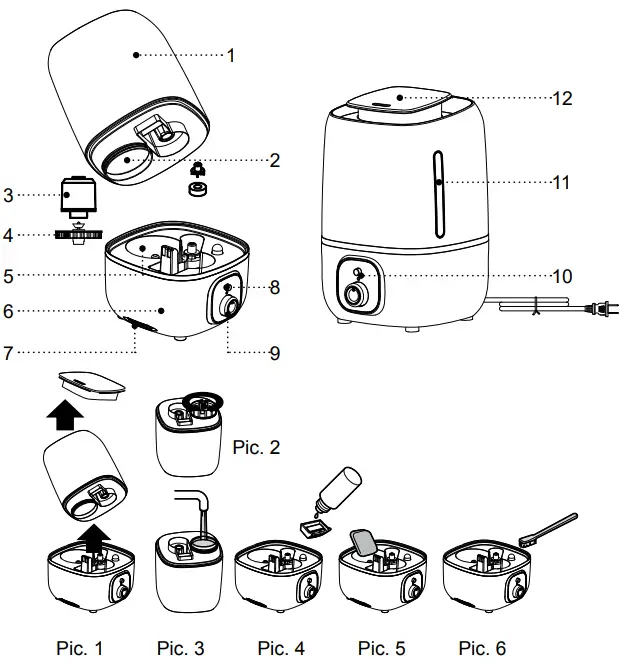 1
2
3
4
5
6
7
8
9
12
11
10
Pic. 2
Pic. 1 Pic. 3 Pic. 4 Pic. 5 Pic. 6