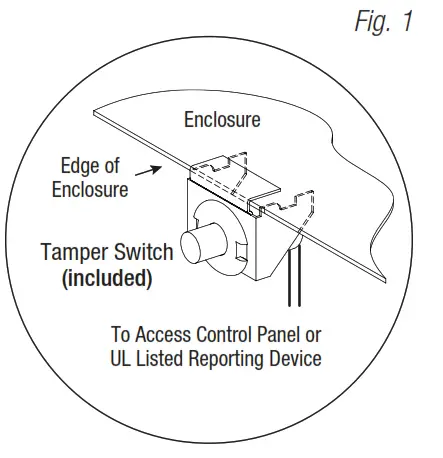 Fig. 1

Enclosure

Edge of Enclosure

Tamper Switch (included)

To Access Control Panel or UL Listed Reporting Device