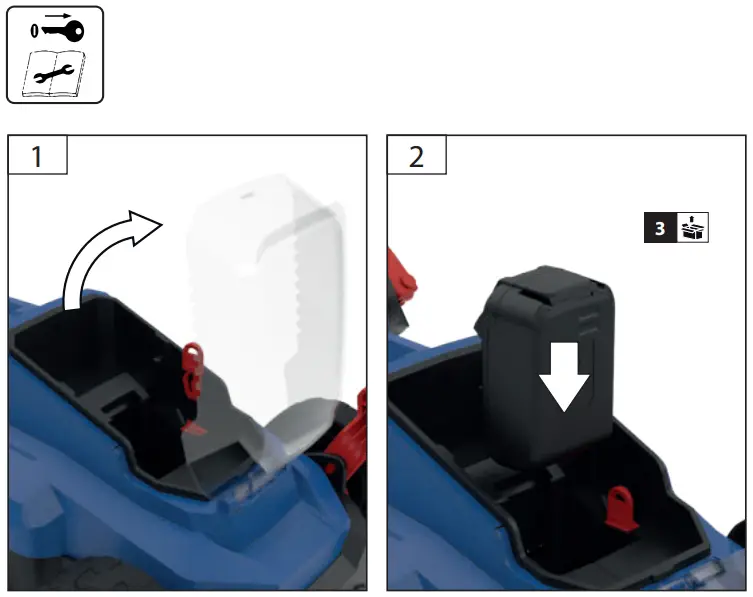 0

1

2

3