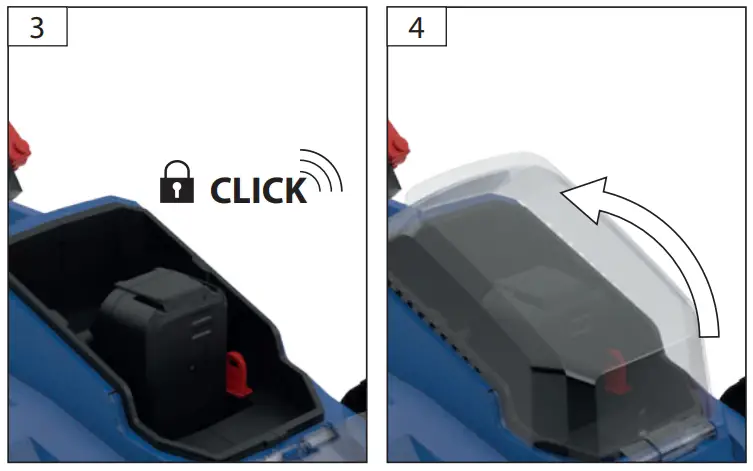 3

CLICK

4