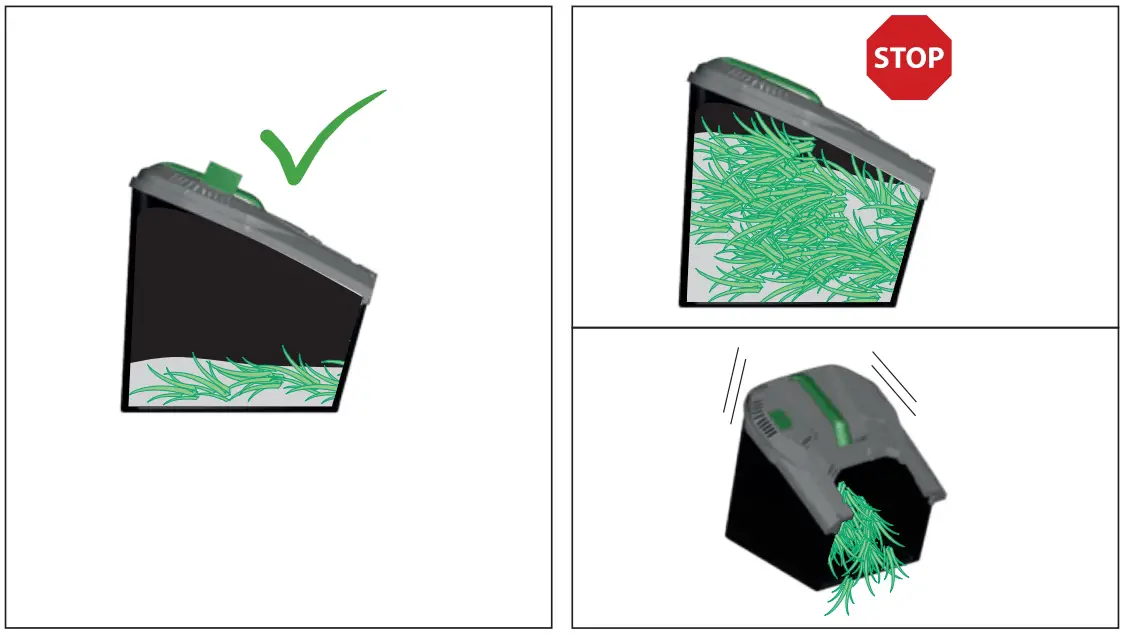 STOP