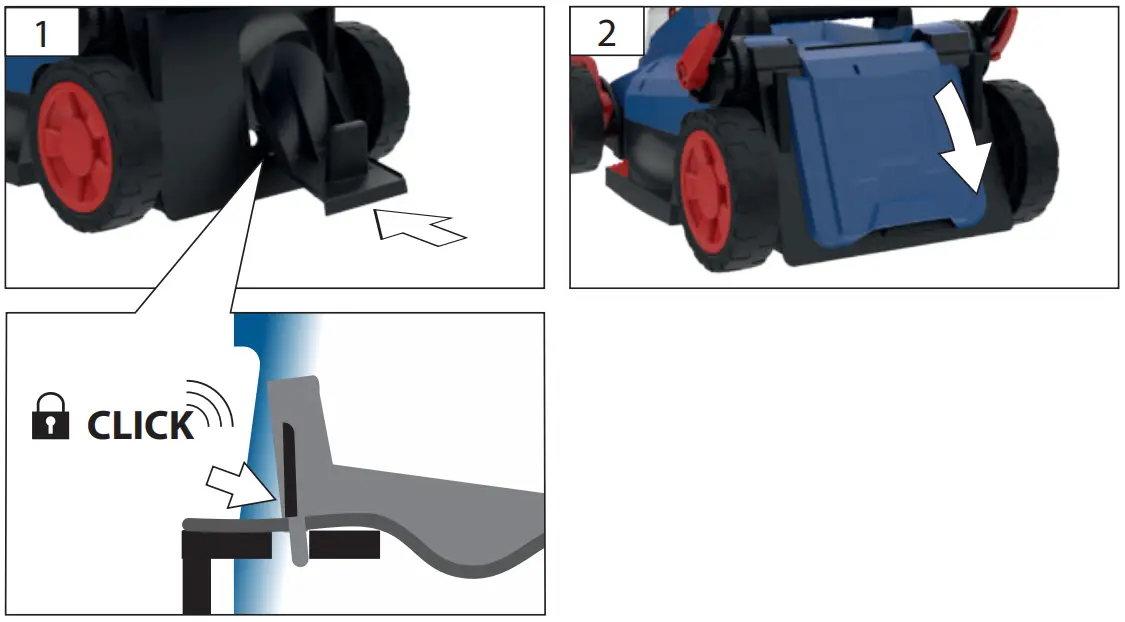 1

2

CLICK