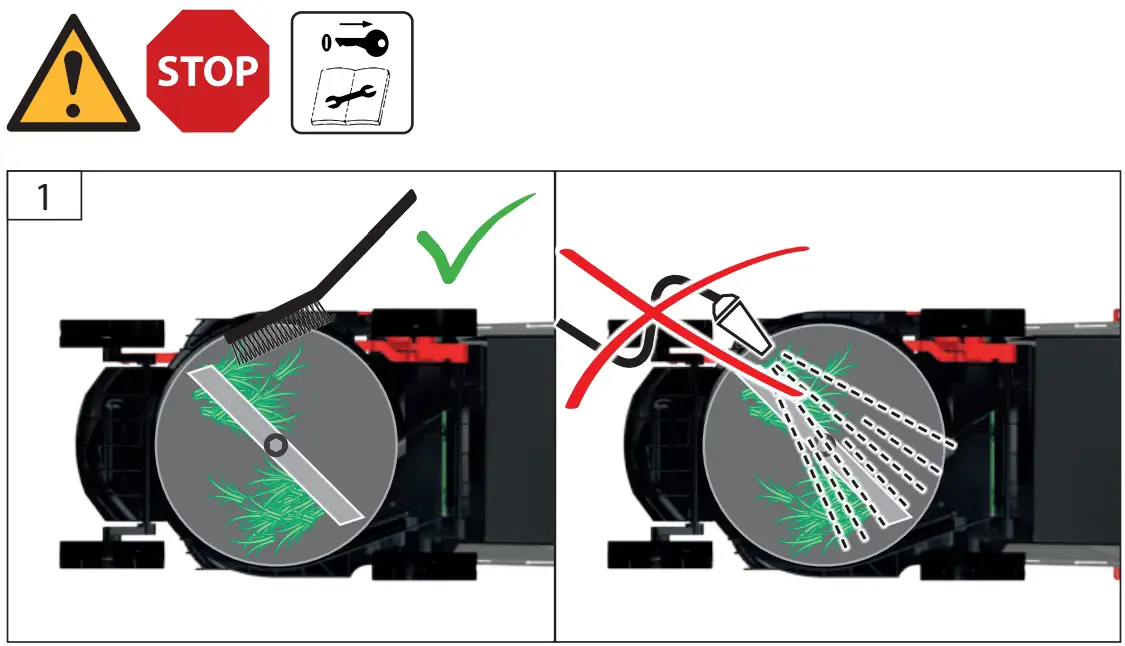 STOP

0

1