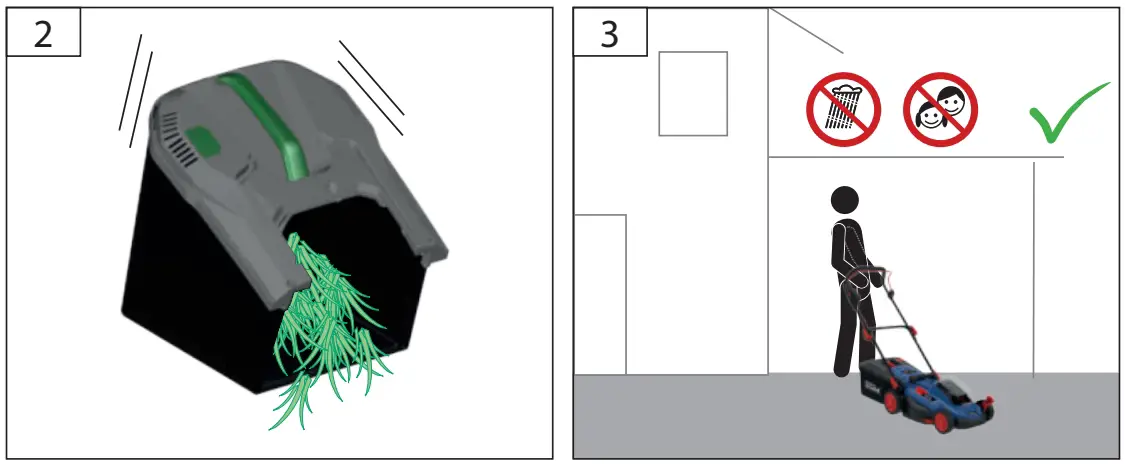 2

3