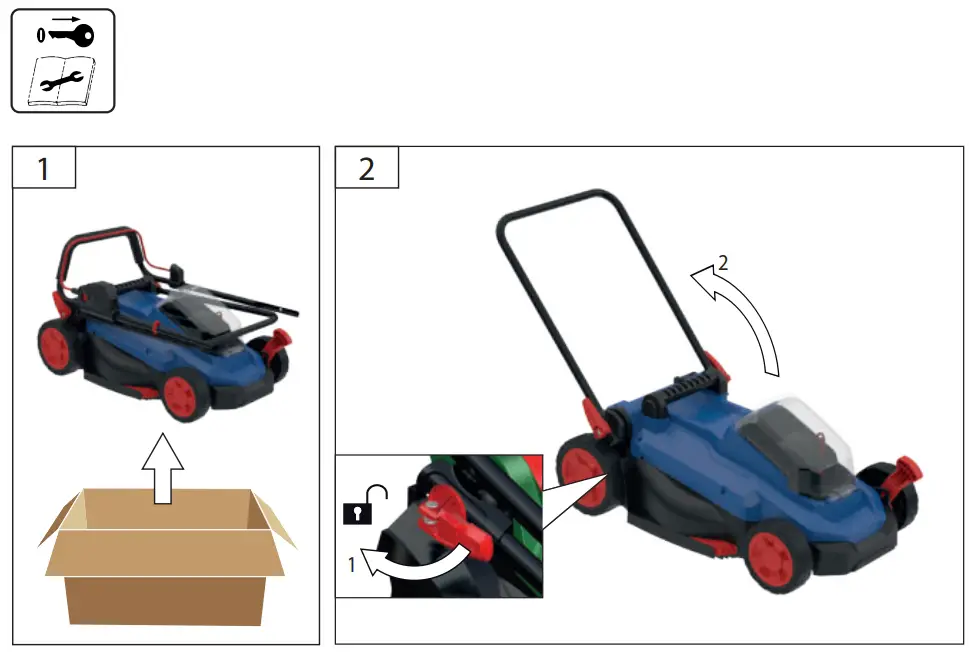 0

1

2

2

1