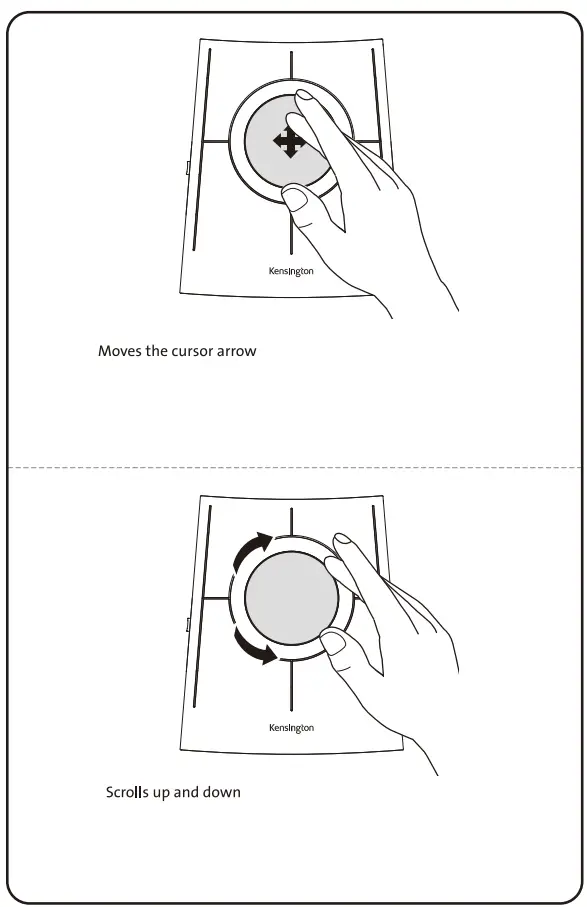 Kensington

Moves the cursor arrow

Kensington

Scrolls up and down