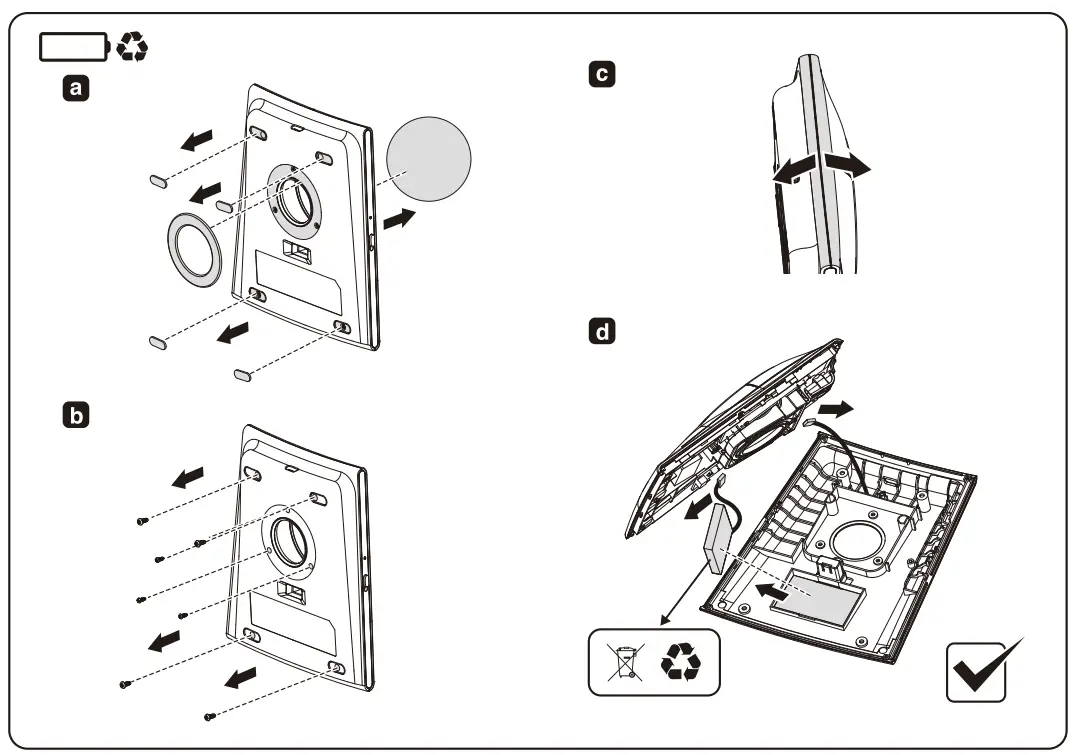 a

b

c

d