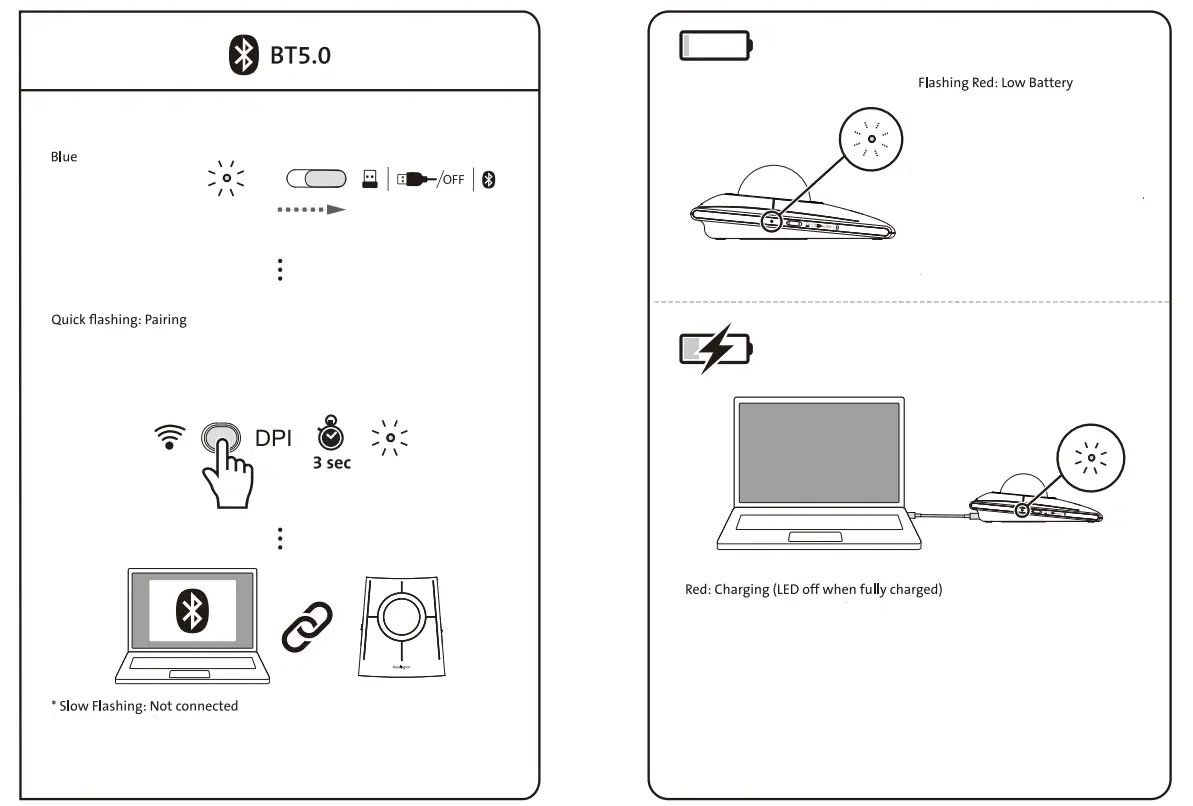 BT5.0

Blue

/OFF

Quick flashing: Pairing

DPI

3 sec

* Slow Flashing: Not connected

Flashing Red: Low Battery

Red: Charging (LED off when fully charged)