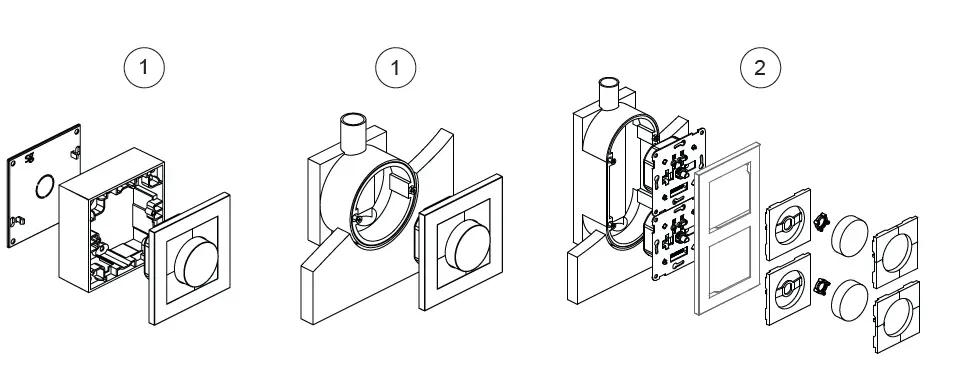 1

1

2