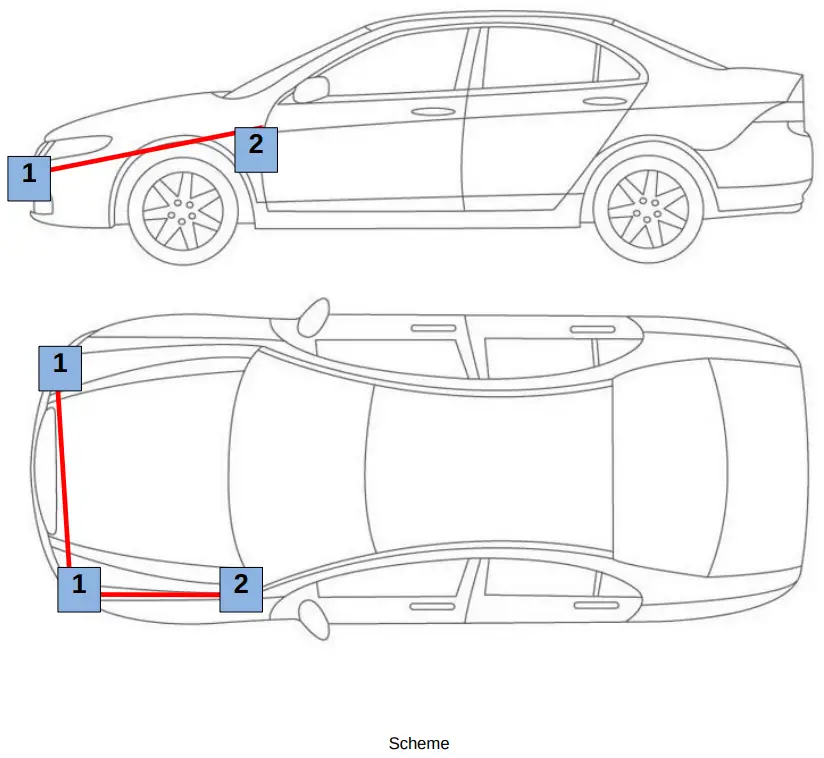 1
2
1
1
2
Scheme