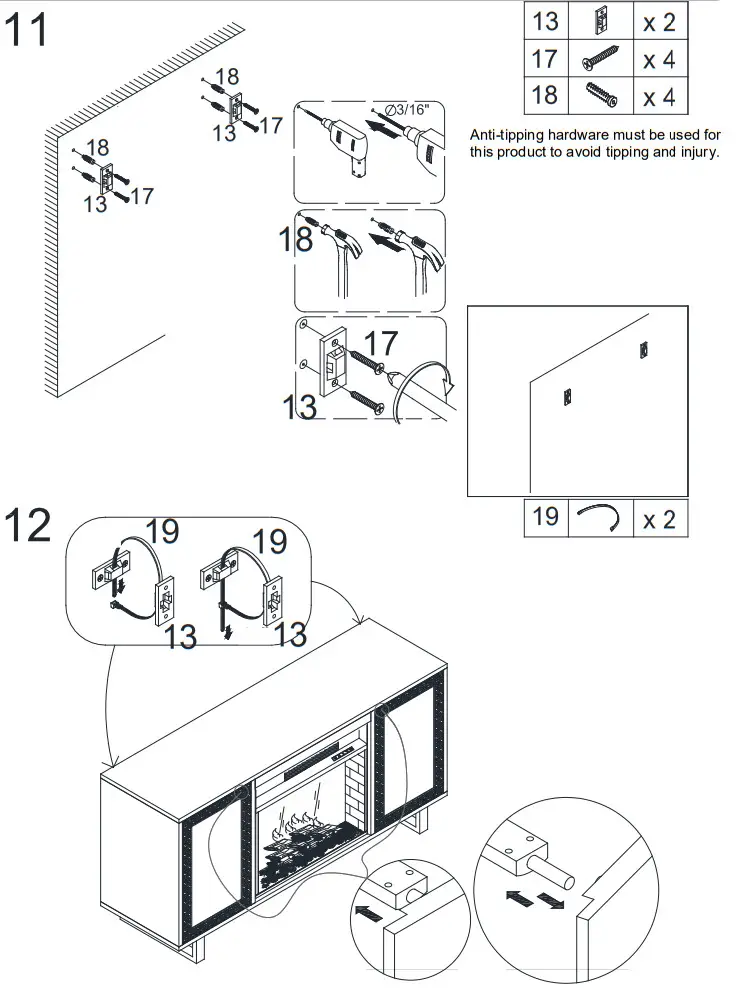 11

| 13 | | x 2 |
|---|---|---|
| 17 | | x 4 |
| 18 | | x 4 |

Anti-tipping hardware must be used for this product to avoid tipping and injury.

18
13
17
18
13
17

$\varnothing$3/16"

18

17
13

| 19 | | x 2 |
|---|---|---|

12

19
19
13
13