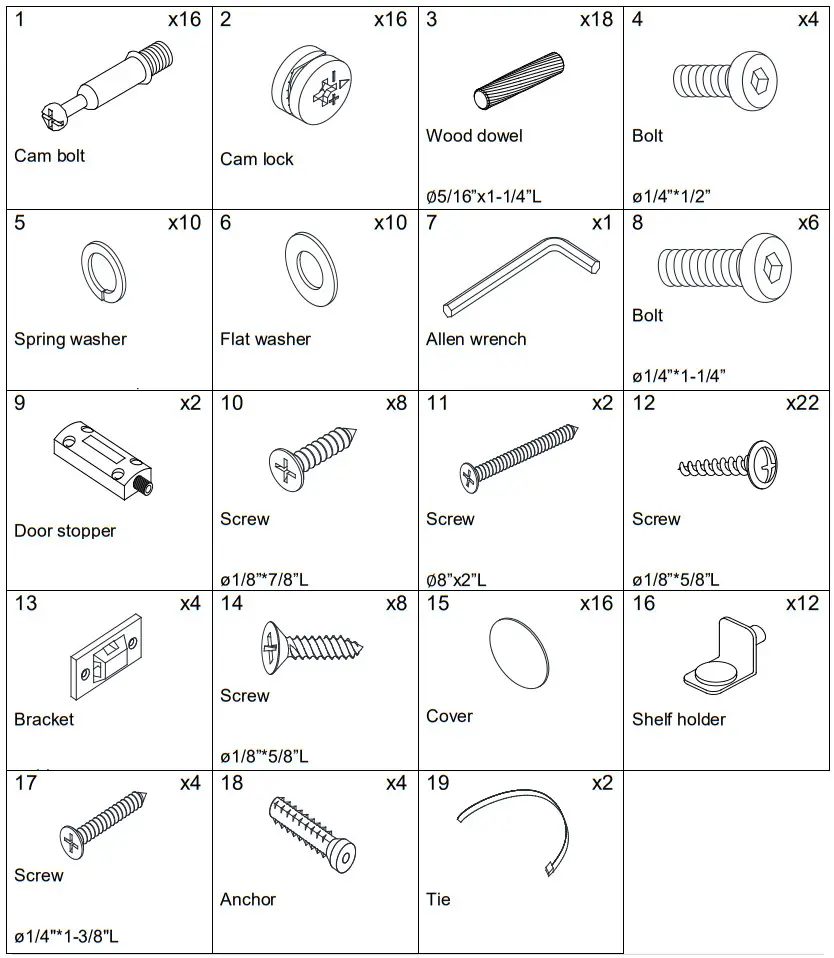 | 1 x16 Cam bolt | 2 x16 Cam lock | 3 x18 Wood dowel Ø5/16"x1-1/4"L | 4 x4 Bolt ø1/4"*1/2" |
|---|---|---|---|
| 5 x10 Spring washer | 6 x10 Flat washer | 7 x1 Allen wrench | 8 x6 Bolt ø1/4"*1-1/4" |
| 9 x2 Door stopper | 10 x8 Screw ø1/8"*7/8"L | 11 x2 Screw Ø8"x2"L | 12 x22 Screw ø1/8"*5/8"L |
| 13 x4 Bracket | 14 x8 Screw ø1/8"*5/8"L | 15 x16 Cover | 16 x12 Shelf holder |
| 17 x4 Screw ø1/4"*1-3/8"L | 18 x4 Anchor | 19 x2 Tie | |