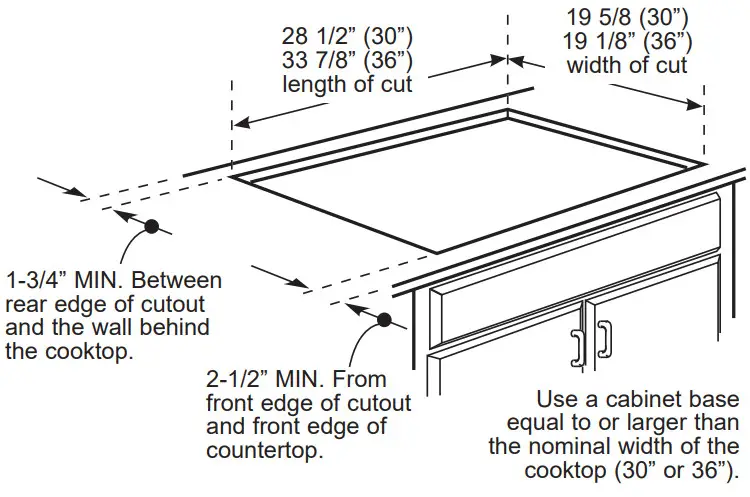 28 1/2” (30”)
33 7/8” (36”)
length of cut

19 5/8 (30”)
19 1/8” (36”)
width of cut

1-3/4” MIN. Between rear edge of cutout and the wall behind the cooktop.

2-1/2” MIN. From front edge of cutout and front edge of countertop.

Use a cabinet base equal to or larger than the nominal width of the cooktop (30” or 36”).