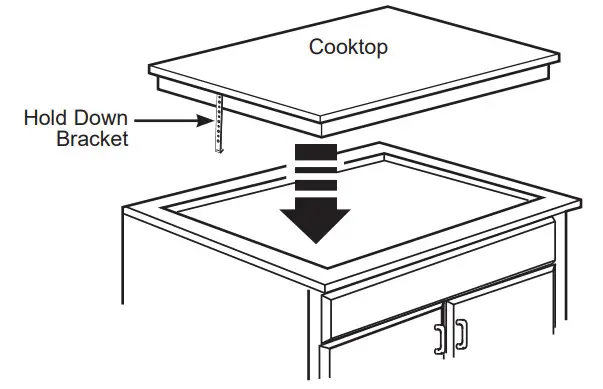 Cooktop

Hold Down Bracket