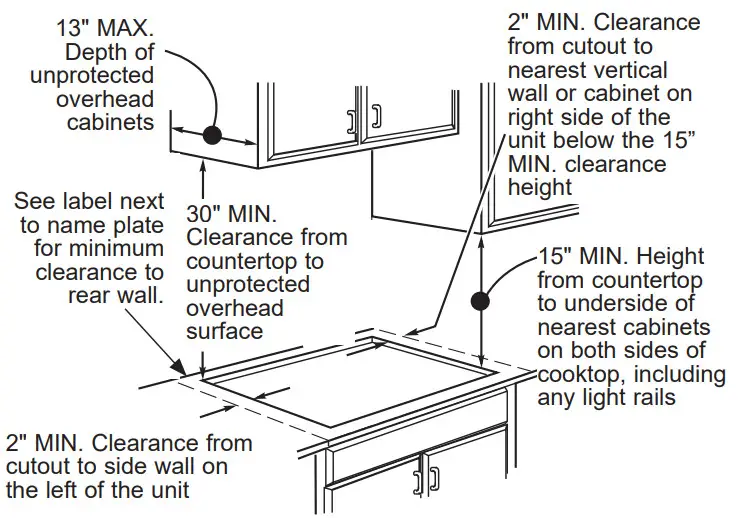 13" MAX. Depth of unprotected overhead cabinets

2" MIN. Clearance from cutout to nearest vertical wall or cabinet on right side of the unit below the 15” MIN. clearance height

See label next to name plate for minimum clearance to rear wall.

30" MIN. Clearance from countertop to unprotected overhead surface

15" MIN. Height from countertop to underside of nearest cabinets on both sides of cooktop, including any light rails

2" MIN. Clearance from cutout to side wall on the left of the unit