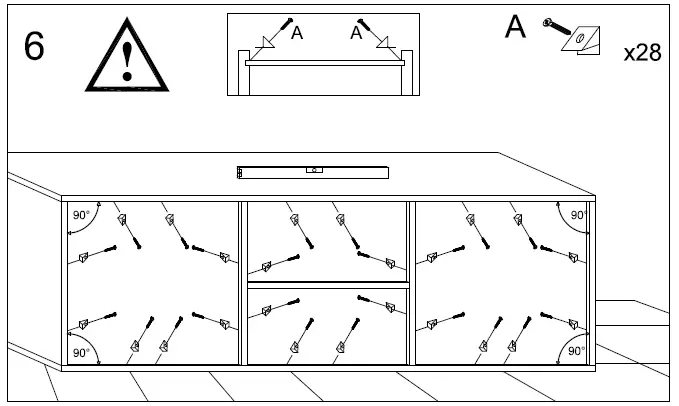 6

A A

A

x28

90°

90°

90°

90°