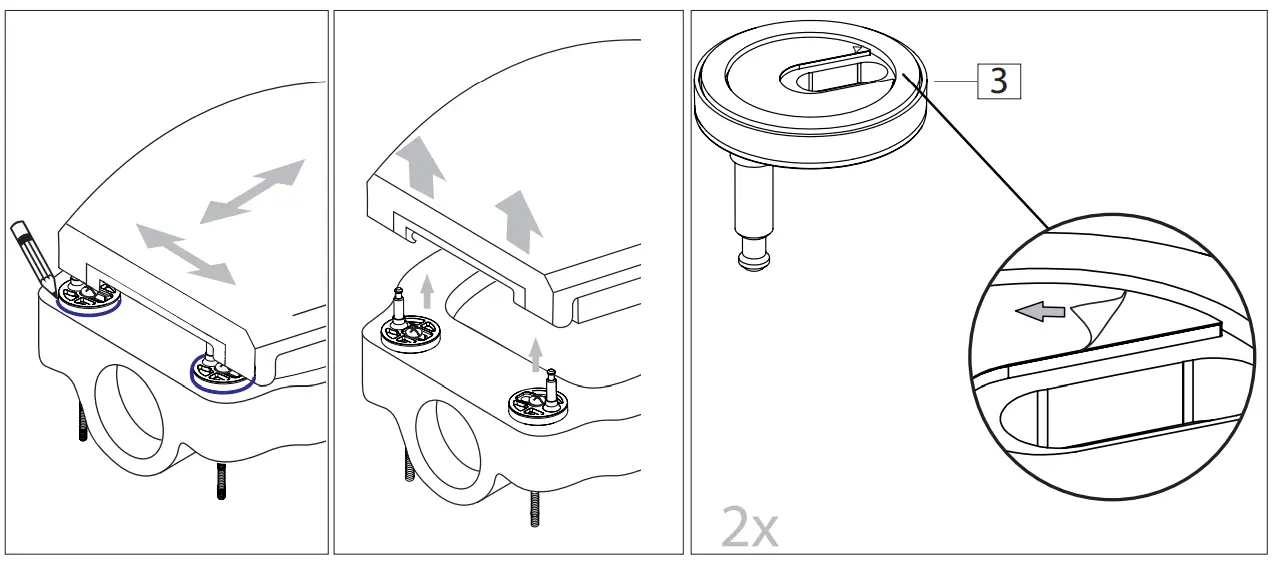 3

2x