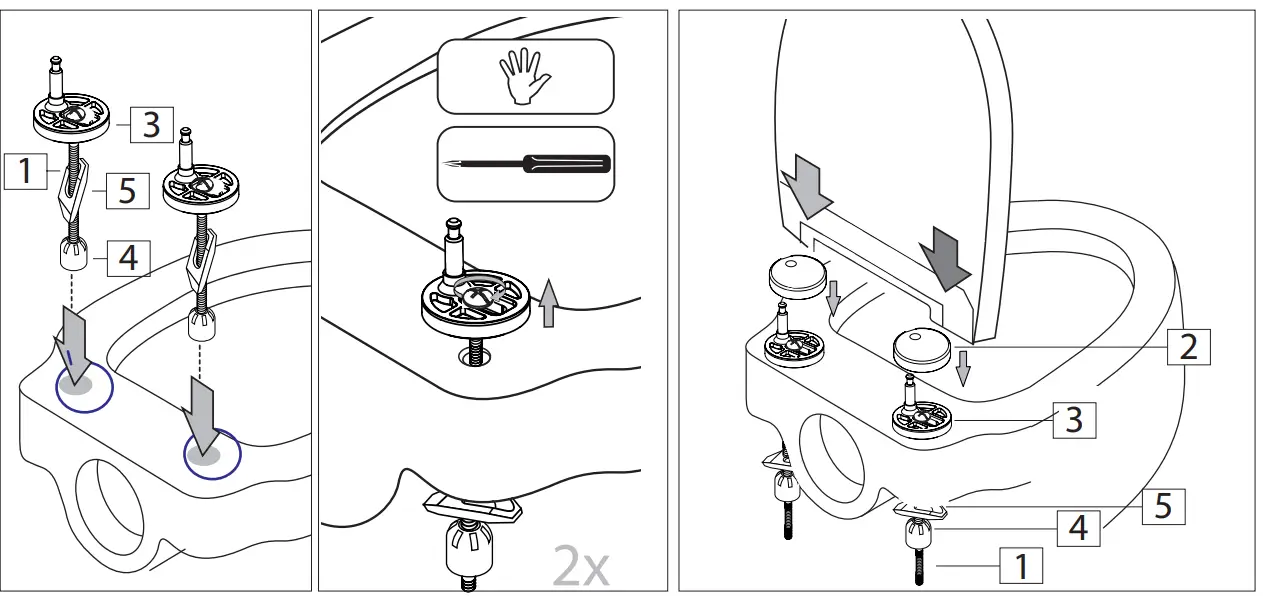 3
1
5
4
2x
2
3
5
4
1