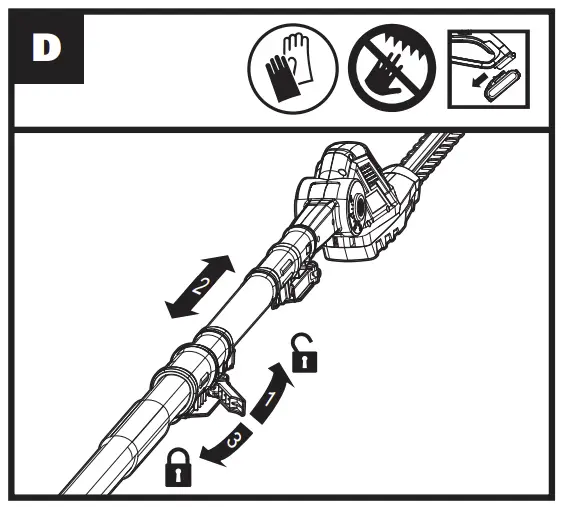 D

2

1

3