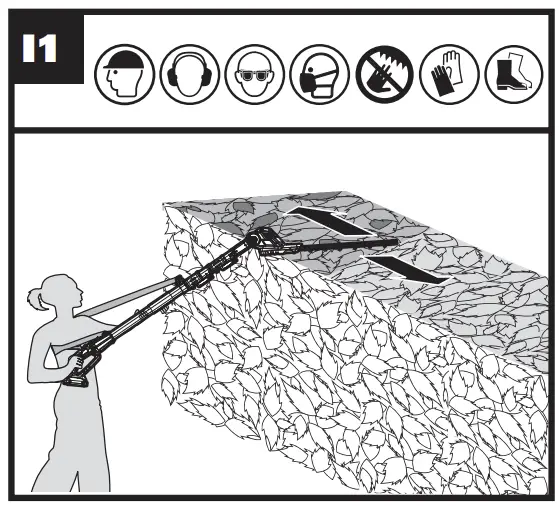 I1