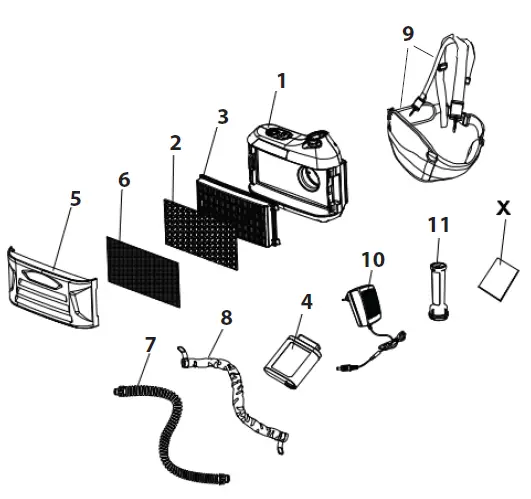 9
1
3
2
6
5
X
11
10
4
8
7