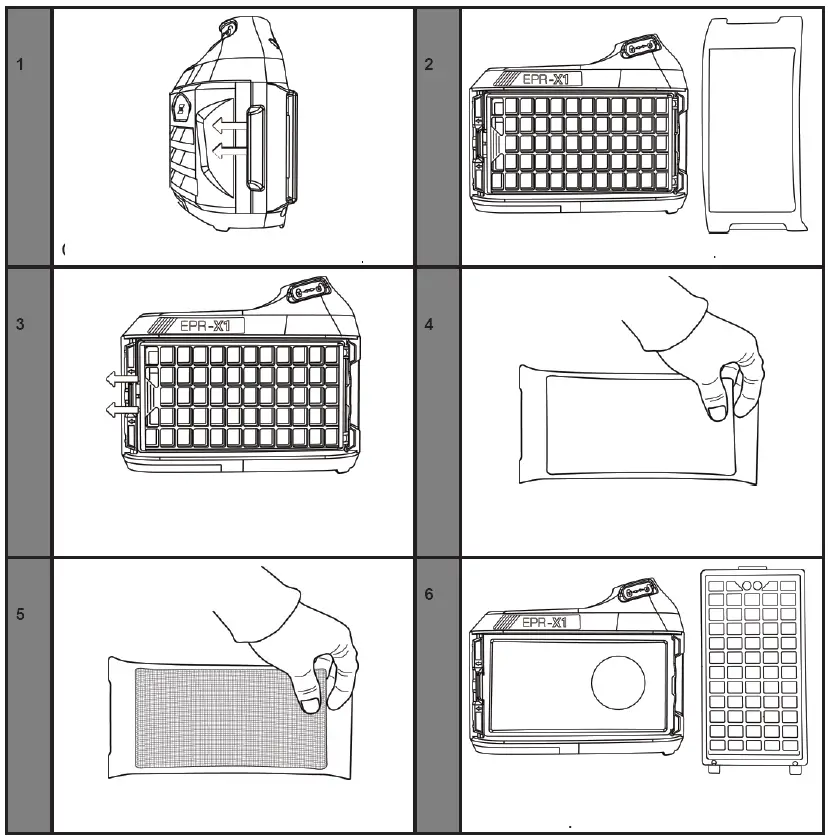 1

2

EPR-X1

3

EPR-X1

4

5

6

EPR-X1