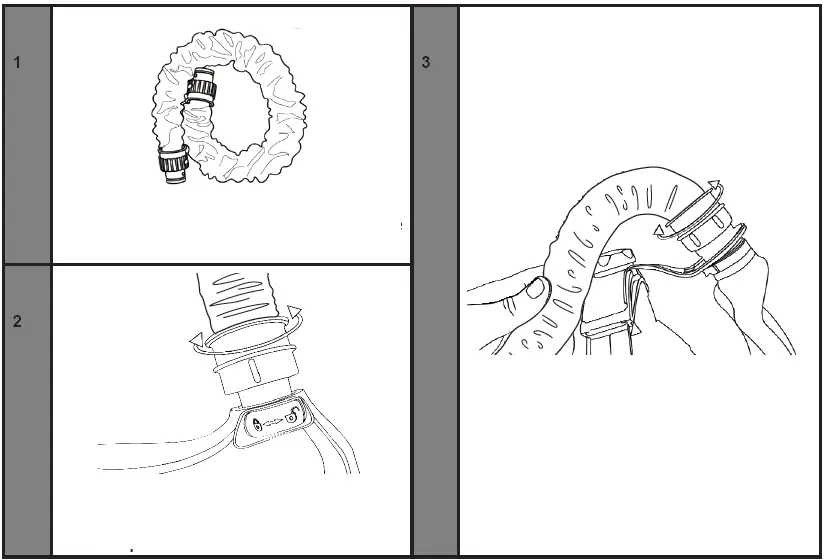 1

2

3