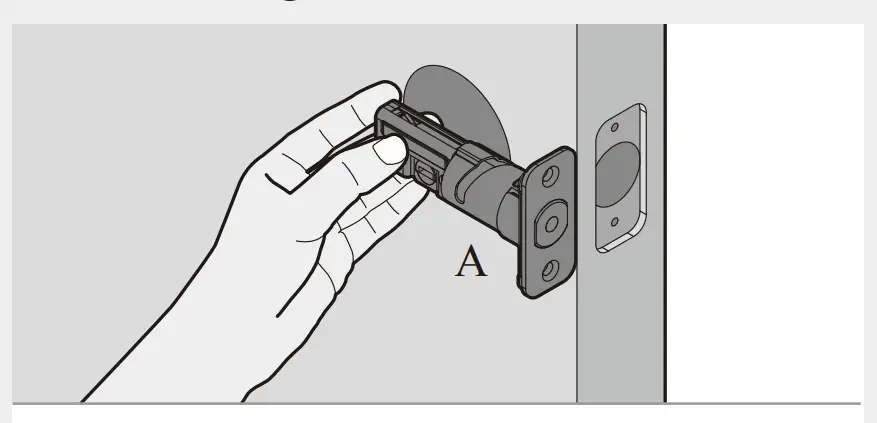 A