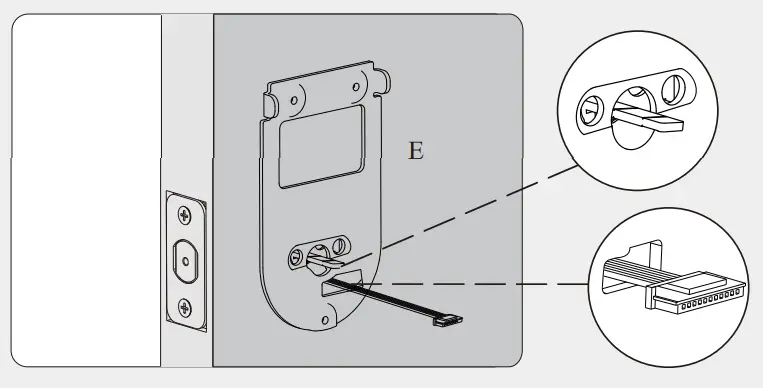 E