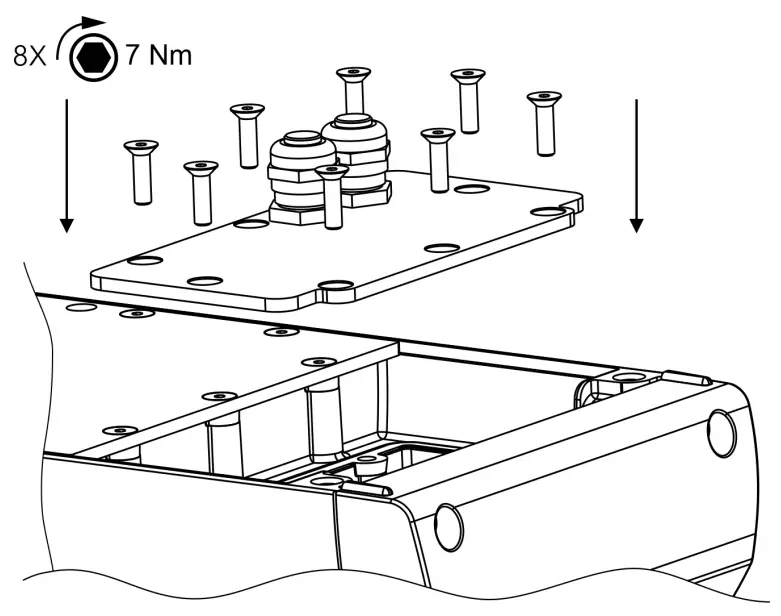 8X 7 Nm