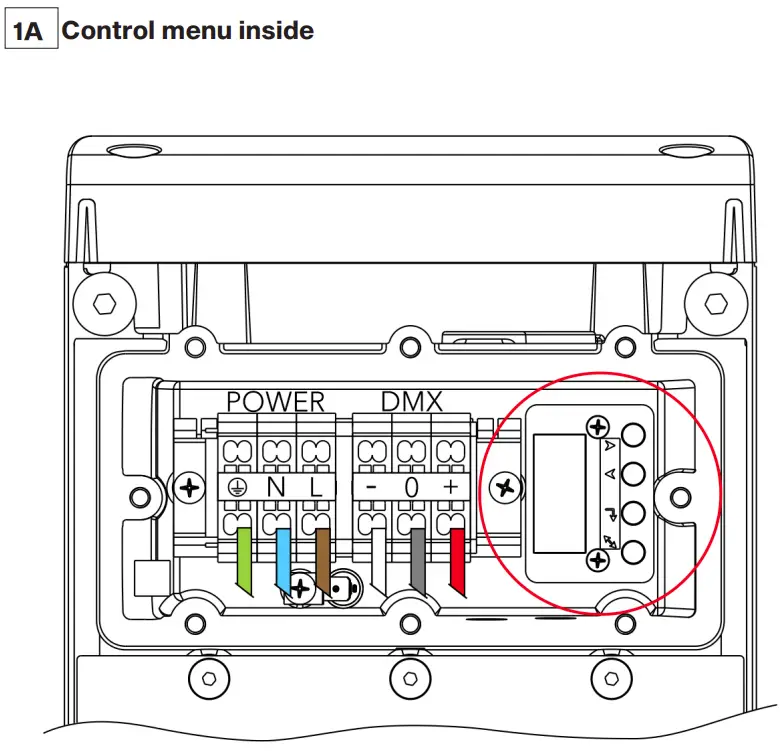 1A Control menu inside

POWER
DMX
N L
- 0 +