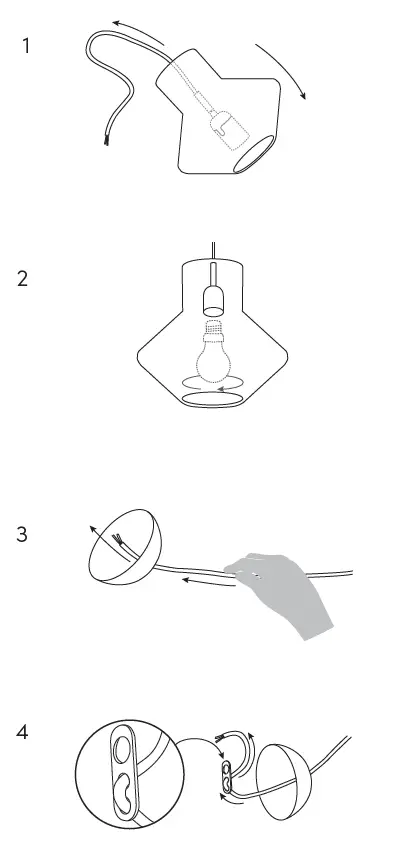 1

2

3

4