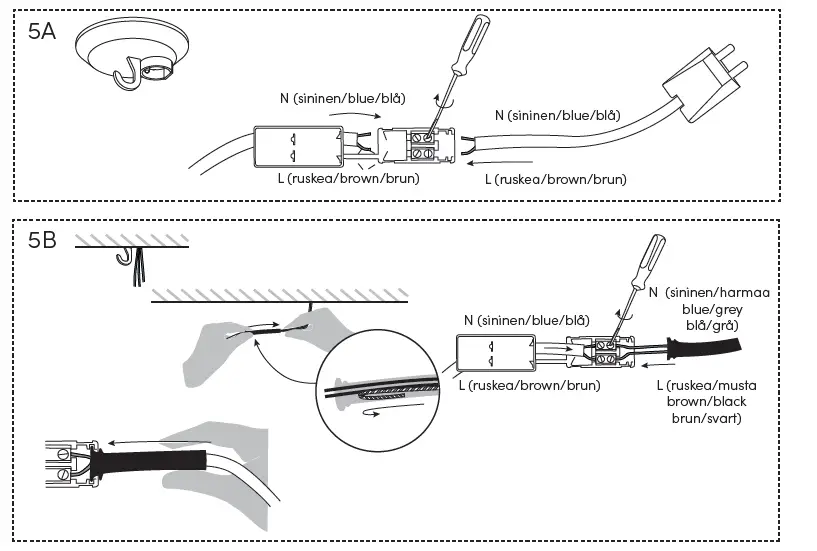 5A

N (sininen/blue/blå)

N (sininen/blue/blå)

L (ruskea/brown/brun)

L (ruskea/brown/brun)

5B

N (sininen/blue/blå)

N (sininen/harmaa blue/grey blå/grå)

L (ruskea/brown/brun)

L (ruskea/musta brown/black brun/svart)